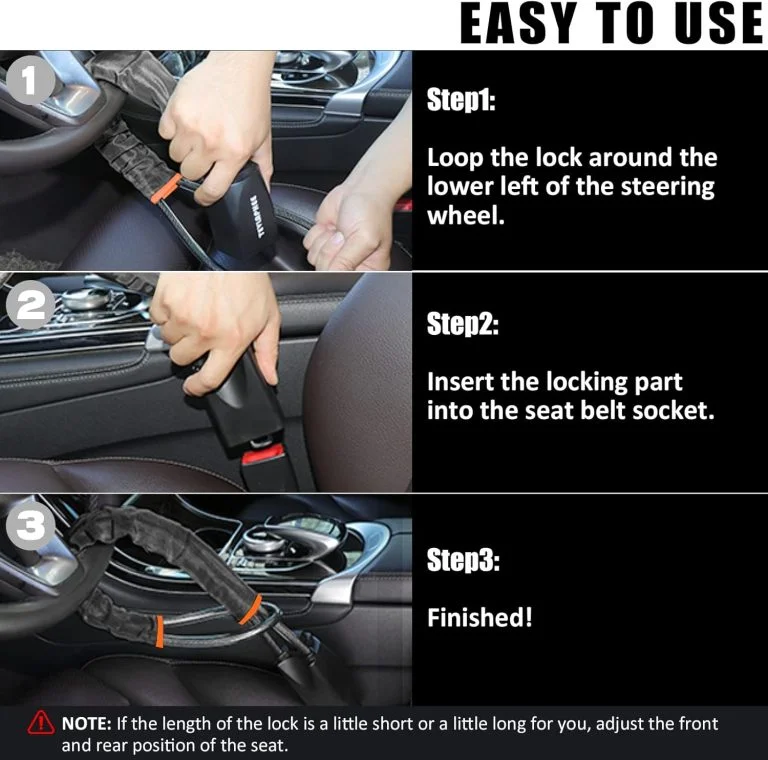 EASY TO USE

1

Step1:

Loop the lock around the lower left of the steering wheel.

2

Step2:

Insert the locking part into the seat belt socket.

3

Step3:

Finished!

NOTE: If the length of the lock is a little short or a little long for you, adjust the front and rear position of the seat.